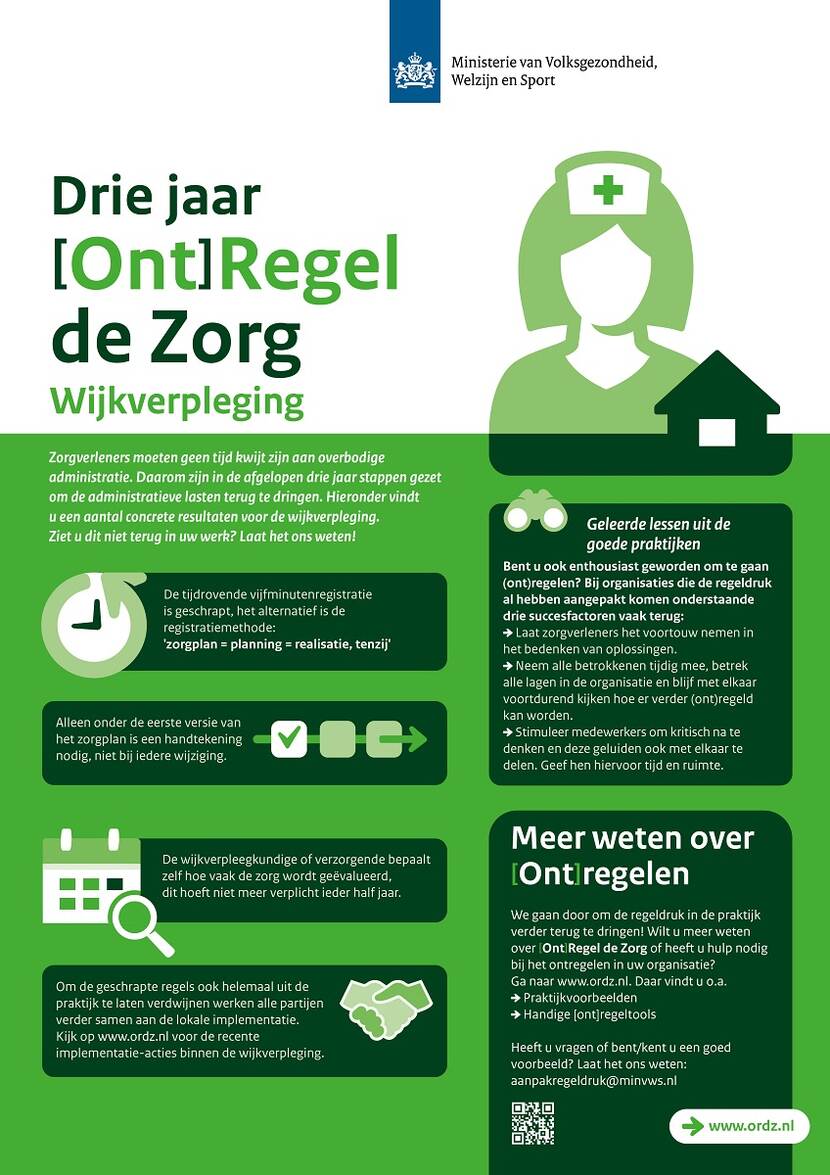 Ministerie van Volksgezondheid, Welzijn en Sport

Drie jaar
[Ont]Regel
de Zorg
Wijkverpleging

Zorgverleners moeten geen tijd kwijt zijn aan overbodige administratie. Daarom zijn in de afgelopen drie jaar stappen gezet om de administratieve lasten terug te dringen. Hieronder vindt u een aantal concrete resultaten voor de wijkverpleging. Ziet u dit niet terug in uw werk? Laat het ons weten!

De tijdrovende vijfminutenregistratie is geschrapt, het alternatief is de registratiemethode: 'zorgplan = planning = realisatie, tenzij'

Alleen onder de eerste versie van het zorgplan is een handtekening nodig, niet bij iedere wijziging.

De wijkverpleegkundige of verzorgende bepaalt zelf hoe vaak de zorg wordt geëvalueerd, dit hoeft niet meer verplicht ieder half jaar.

Om de geschrapte regels ook helemaal uit de praktijk te laten verdwijnen werken alle partijen verder samen aan de lokale implementatie. Kijk op www.ordz.nl voor de recente implementatie-acties binnen de wijkverpleging.

Geleerde lessen uit de goede praktijken

Bent u ook enthousiast geworden om te gaan (ont)regelen? Bij organisaties die de regeldruk al hebben aangepakt komen onderstaande drie succesfactoren vaak terug:
→ Laat zorgverleners het voortouw nemen in het bedenken van oplossingen.
→ Neem alle betrokkenen tijdig mee, betrek alle lagen in de organisatie en blijf met elkaar voortdurend kijken hoe er verder (ont)regeld kan worden.
→ Stimuleer medewerkers om kritisch na te denken en deze geluiden ook met elkaar te delen. Geef hen hiervoor tijd en ruimte.

Meer weten over [Ont]regelen

We gaan door om de regeldruk in de praktijk verder terug te dringen! Wilt u meer weten over [Ont]Regel de Zorg of heeft u hulp nodig bij het ontregelen in uw organisatie? Ga naar www.ordz.nl. Daar vindt u o.a.
→ Praktijkvoorbeelden
→ Handige [ont]regeltools

Heeft u vragen of bent/kent u een goed voorbeeld? Laat het ons weten: aanpakregeldruk@minvws.nl

→ www.ordz.nl